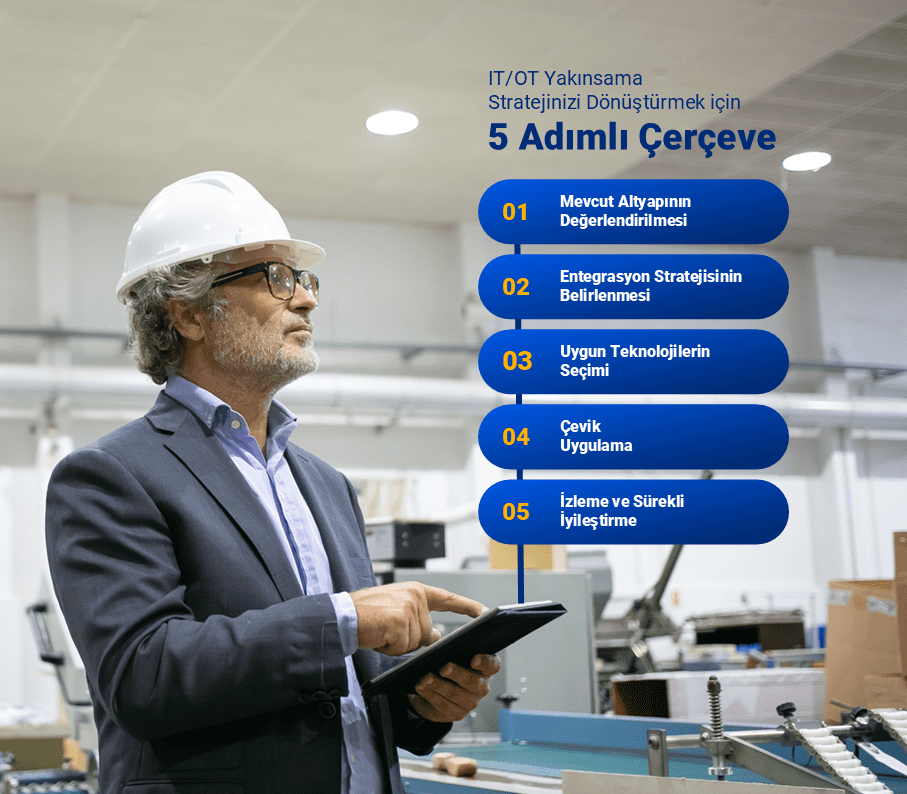 IT/OT Yakınsama Stratejinizi Dönüştürmek için

5 Adımlı Çerçeve

01 Mevcut Altyapının Değerlendirilmesi

02 Entegrasyon Stratejisinin Belirlenmesi

03 Uygun Teknolojilerin Seçimi

04 Çevik Uygulama

05 İzleme ve Sürekli İyileştirme