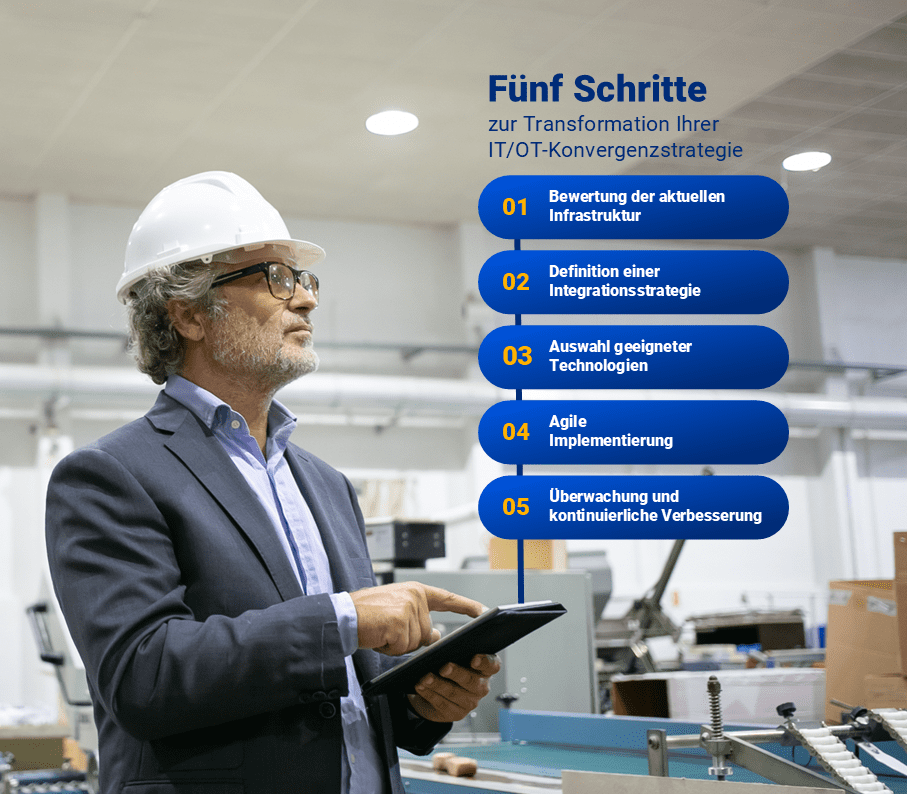 Fünf Schritte
zur Transformation Ihrer IT/OT-Konvergenzstrategie

01 Bewertung der aktuellen Infrastruktur

02 Definition einer Integrationsstrategie

03 Auswahl geeigneter Technologien

04 Agile Implementierung

05 Überwachung und kontinuierliche Verbesserung